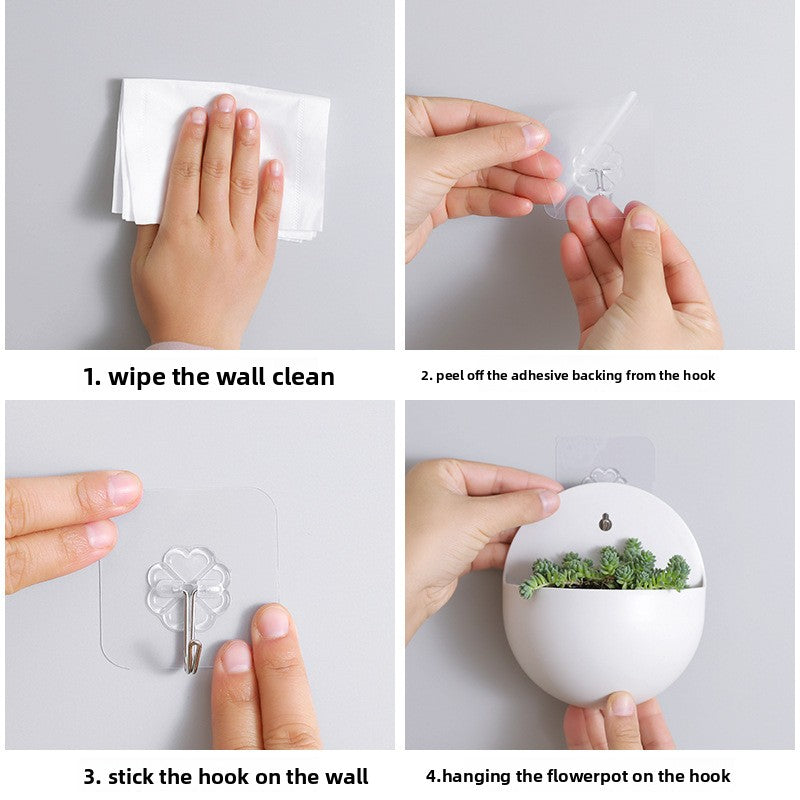 1. wipe the wall clean

2. peel off the adhesive backing from the hook

3. stick the hook on the wall

4.hanging the flowerpot on the hook